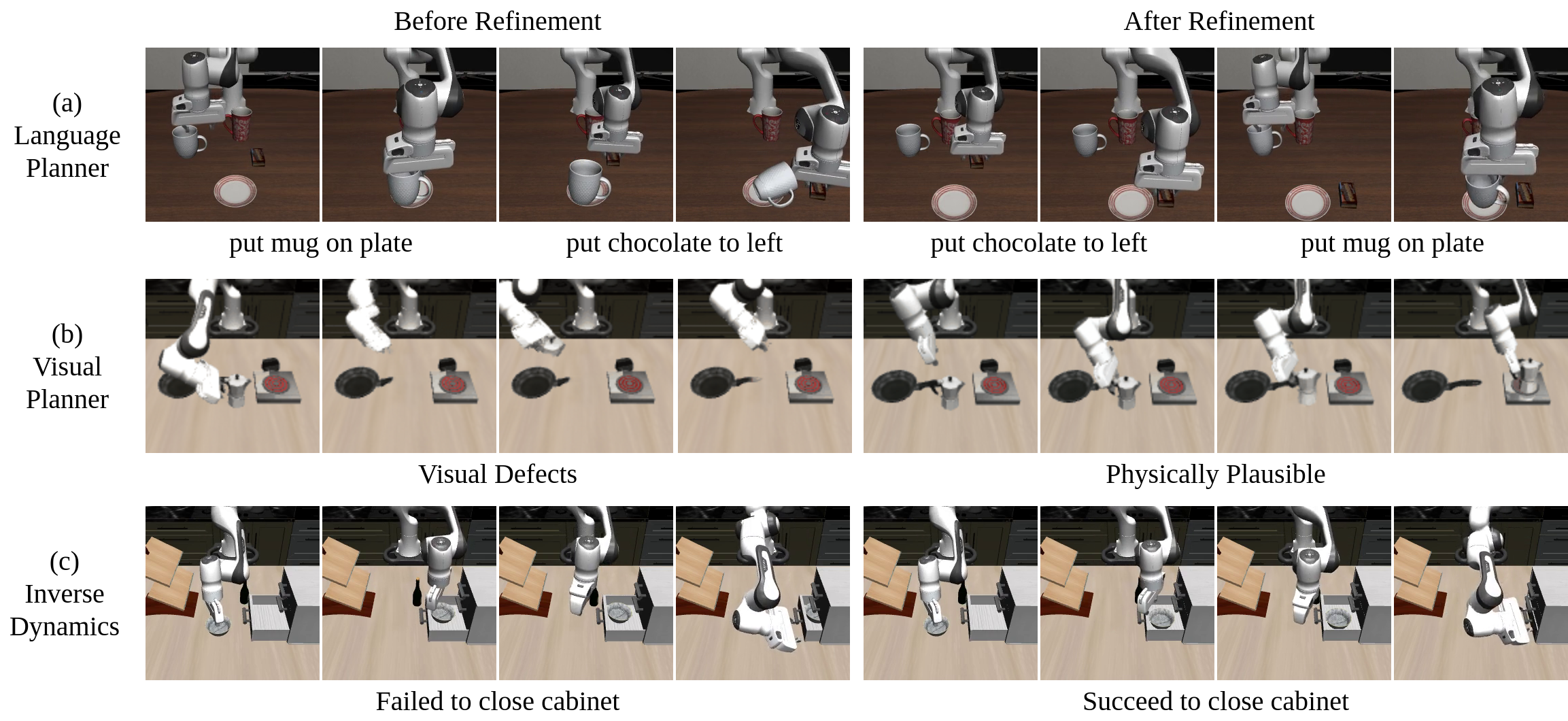 Before Refinement

After Refinement

(a)
Language
Planner

put mug on plate

put chocolate to left

put chocolate to left

put mug on plate

(b)
Visual
Planner

Visual Defects

Physically Plausible

(c)
Inverse
Dynamics

Failed to close cabinet

Succeed to close cabinet